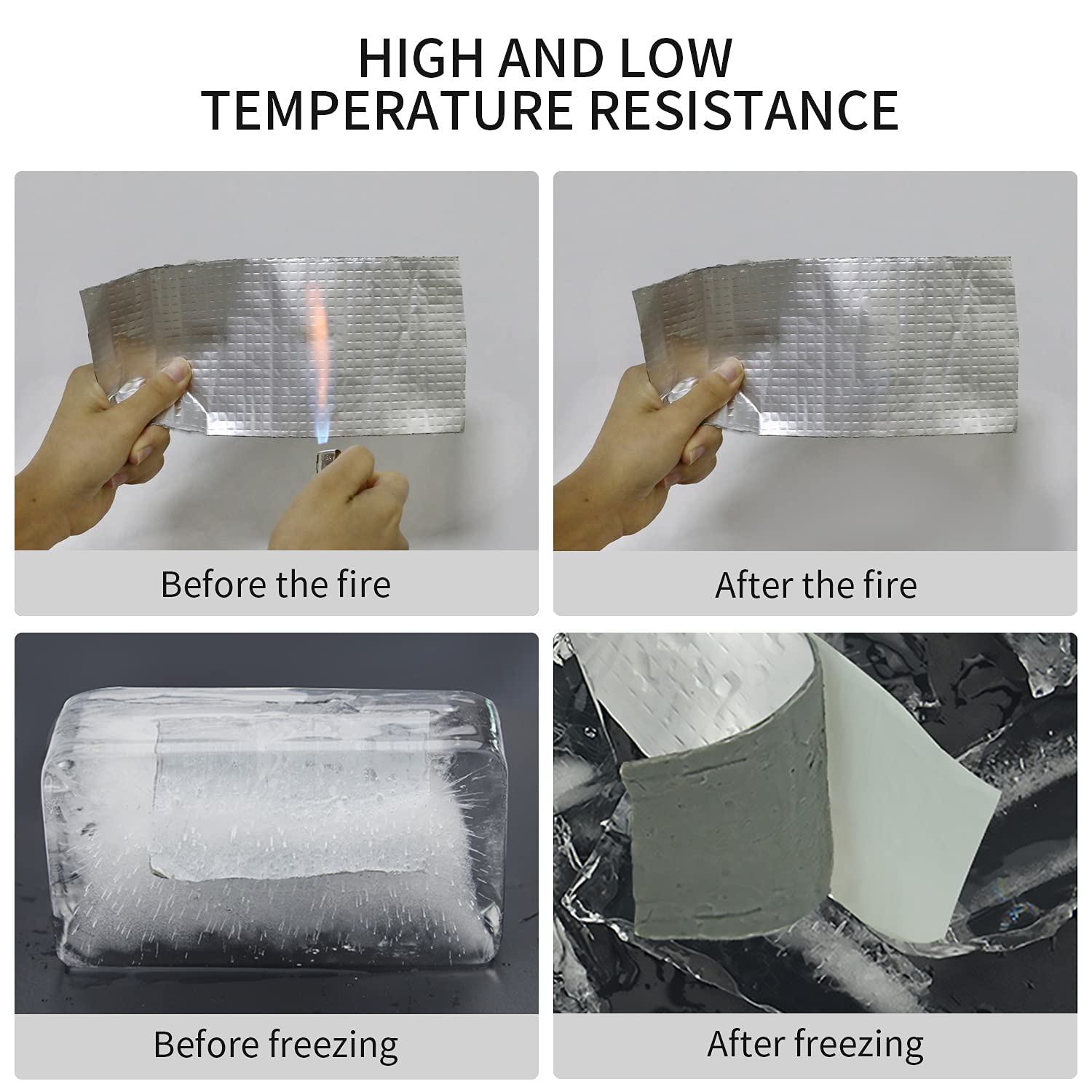 HIGH AND LOW
TEMPERATURE RESISTANCE

Before the fire

After the fire

Before freezing

After freezing